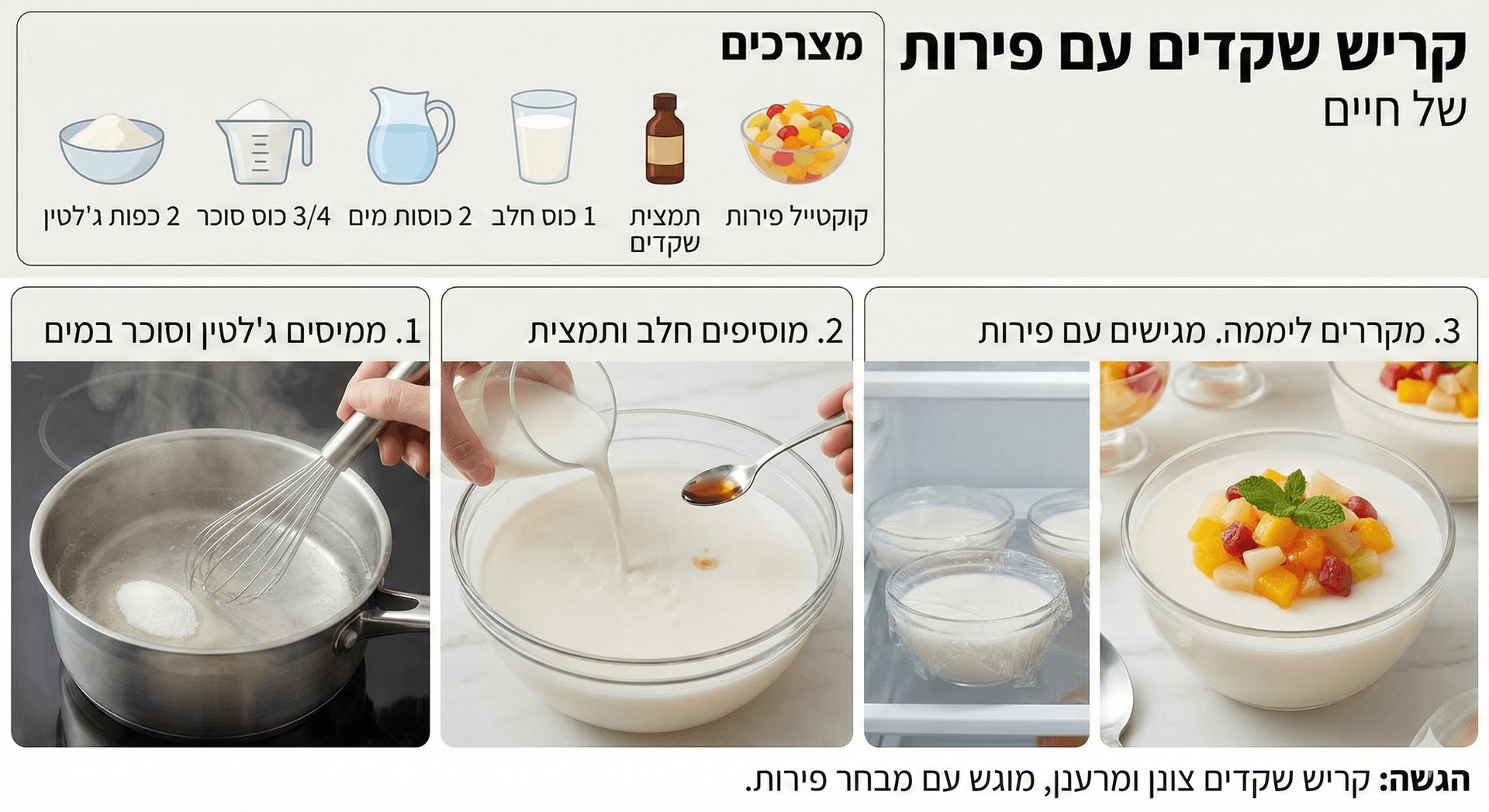 קריש שקדים עם פירות
של חיים

מצרכים

קוקטייל פירות
תמצית שקדים
1 כוס חלב
2 כוסות מים
3/4 כוס סוכר
2 כפות ג'לטין

1. ממיסים ג'לטין וסוכר במים

2. מוסיפים חלב ותמצית

3. מקררים ליממה. מגישים עם פירות

הגשה: קריש שקדים צונן ומרענן, מוגש עם מבחר פירות.