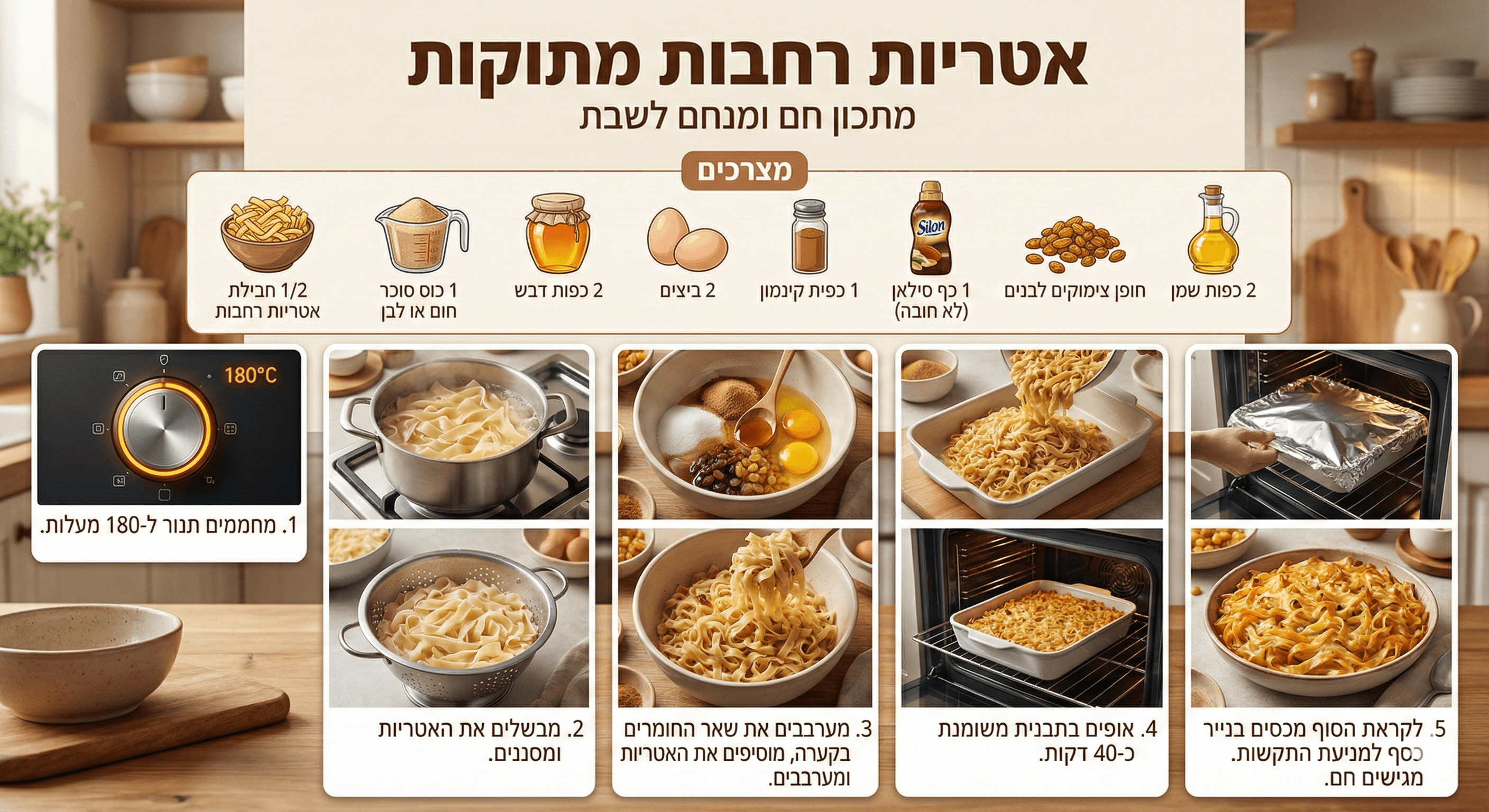 אטריות רחבות מתוקות
מתכון חם ומנחם לשבת

מצרכים

2 כפות שמן

חופן צימוקים לבנים

Silon
1 כף סילאן (לא חובה)

1 כפית קינמון

2 ביצים

2 כפות דבש

1 כוס סוכר חום או לבן

1/2 חבילת אטריות רחבות

180°C

1. מחממים תנור ל-180 מעלות.

2. מבשלים את האטריות ומסננים.

3. מערבבים את שאר החומרים בקערה, מוסיפים את האטריות ומערבבים.

4. אופים בתבנית משומנת כ-40 דקות.

5. לקראת הסוף מכסים בנייר כסף למניעת התקשות. מגישים חם.